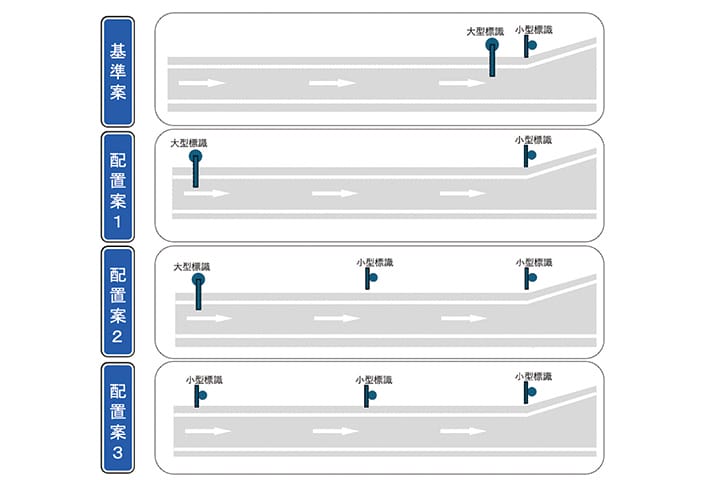 基準案

大型標識 小型標識

配置案1

大型標識 小型標識

配置案2

大型標識 小型標識 小型標識

配置案3

小型標識 小型標識 小型標識