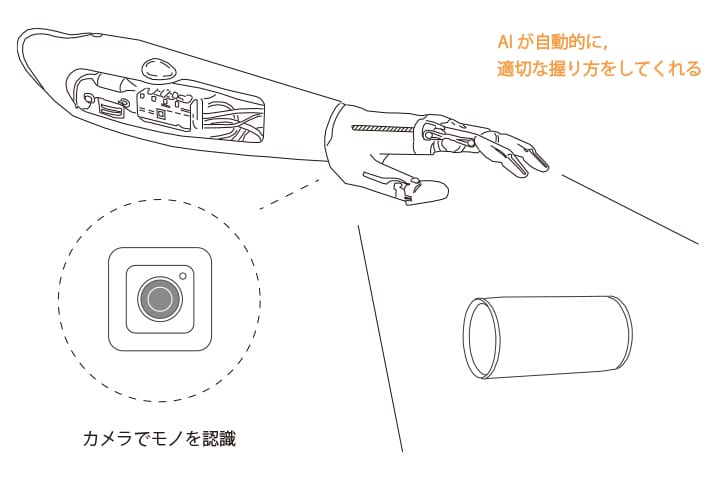 AI が自動的に,
適切な握り方をしてくれる

カメラでモノを認識