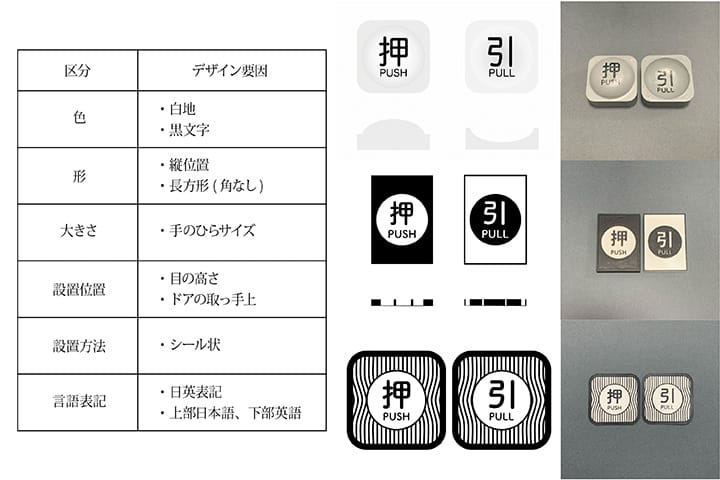 | 区分 | デザイン要因 |
|---|---|
| 色 | ・白地 ・黒文字 |
| 形 | ・縦位置 ・長方形（角なし） |
| 大きさ | ・手のひらサイズ |
| 設置位置 | ・目の高さ ・ドアの取っ手上 |
| 設置方法 | ・シール状 |
| 言語表記 | ・日英表記 ・上部日本語、下部英語 |

押
PUSH

引
PULL

押
PUSH

引
PULL

押
PUSH

引
PULL

押
PUSH

引
PULL

押
PUSH

引
PULL

押
PUSH

引
PULL