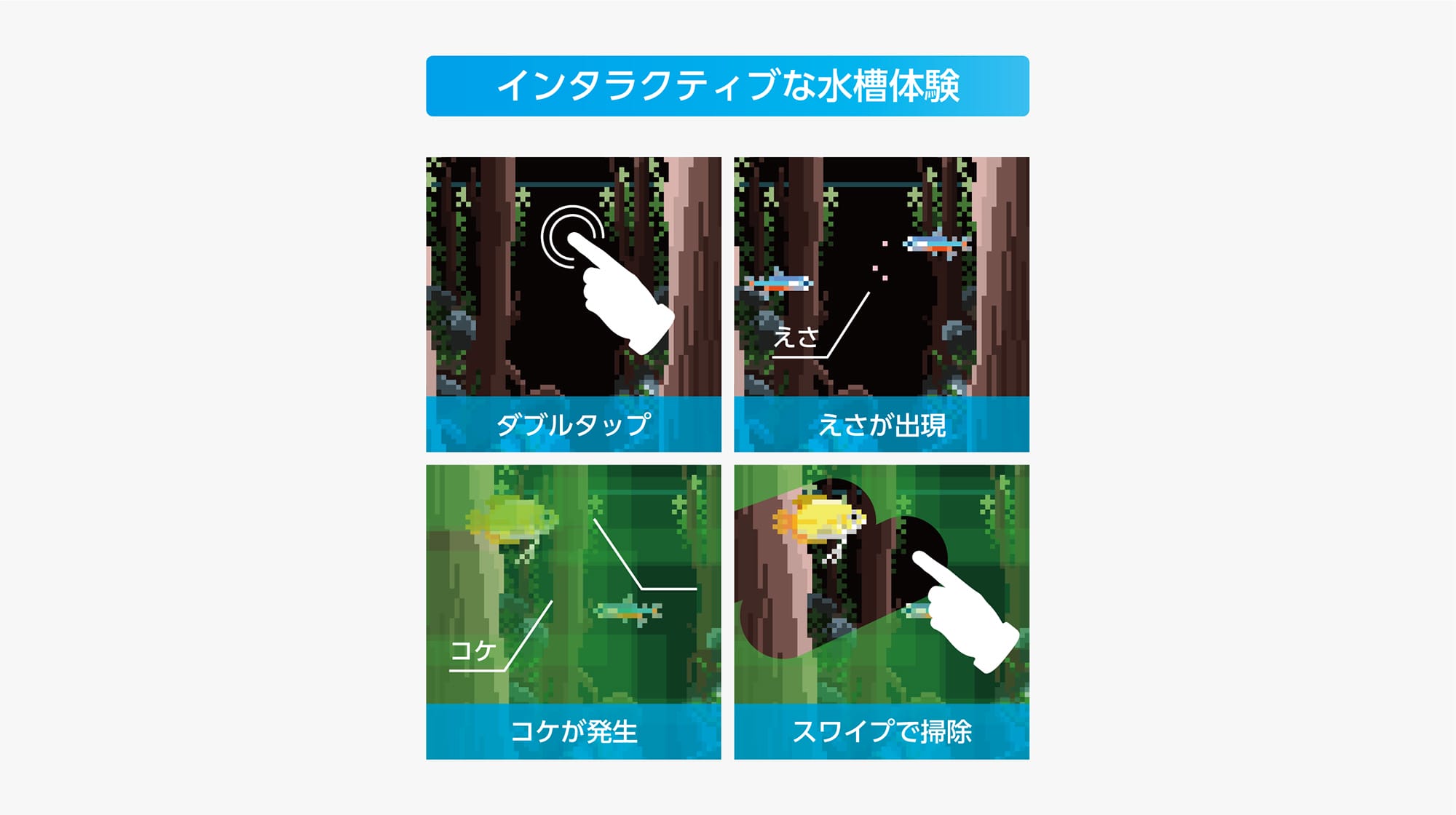 インタラクティブな水槽体験

ダブルタップ

えさ

えさが出現

コケ

コケが発生

スワイプで掃除