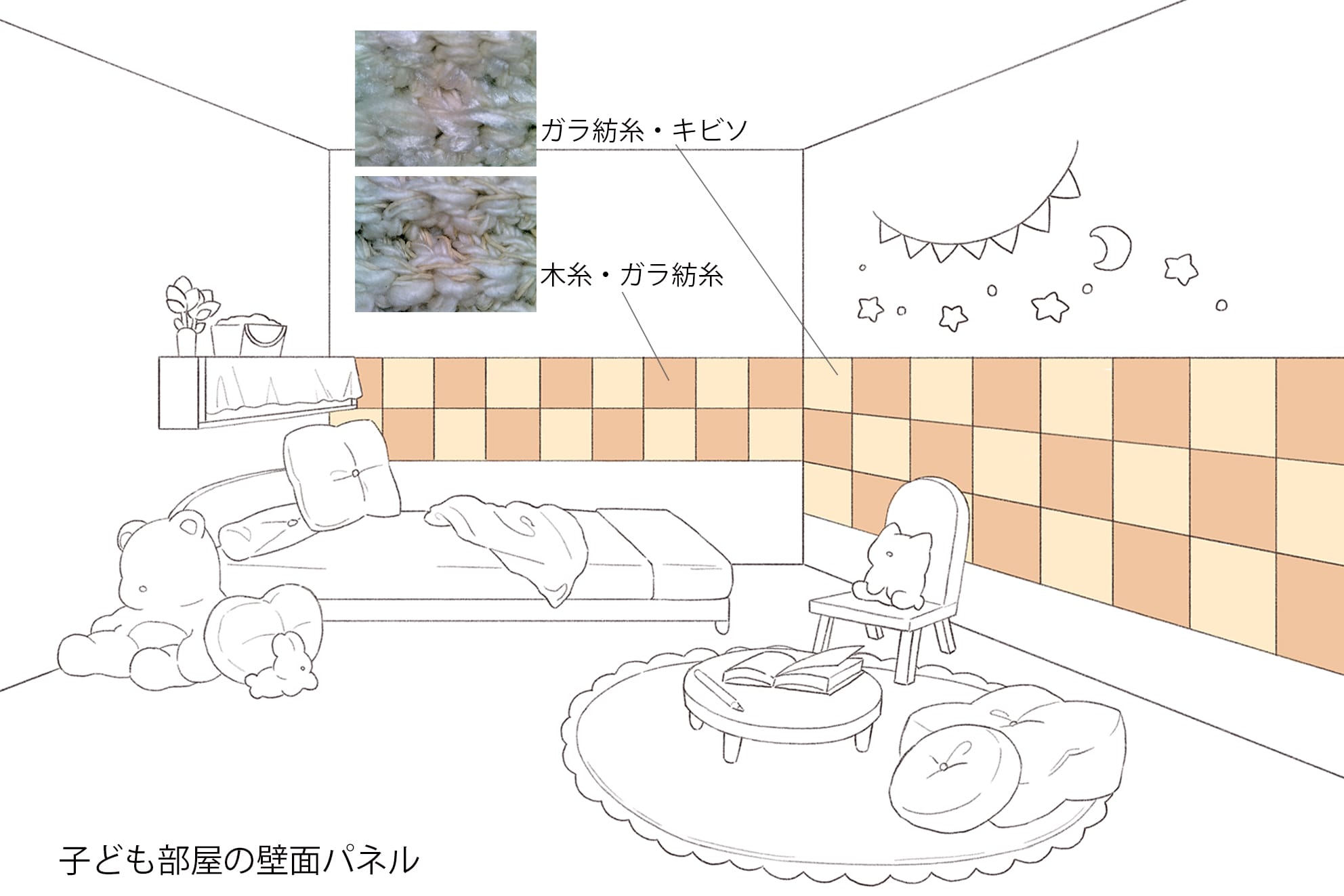 ガラ紡糸・キビソ

木糸・ガラ紡糸

子ども部屋の壁面パネル